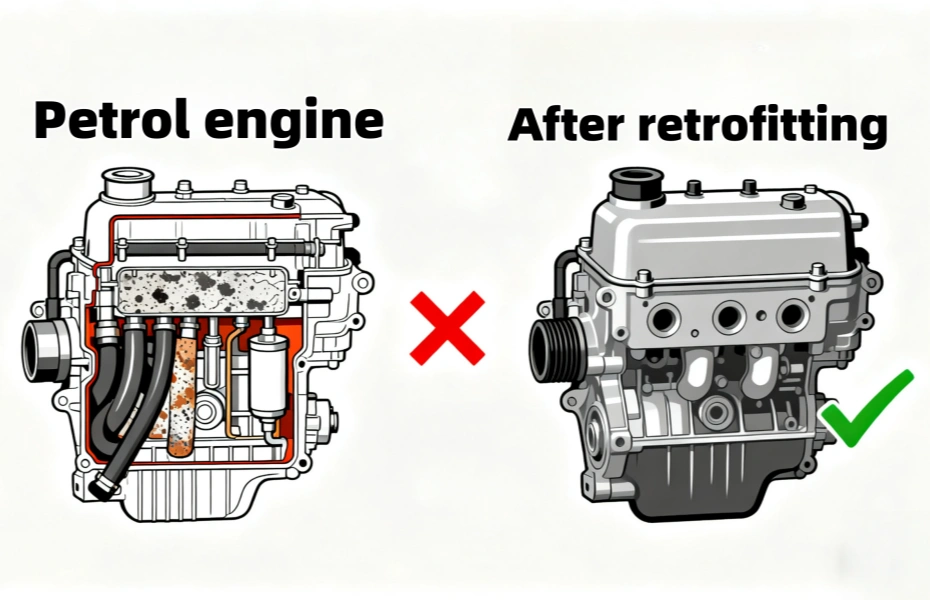 Petrol engine

After retrofitting